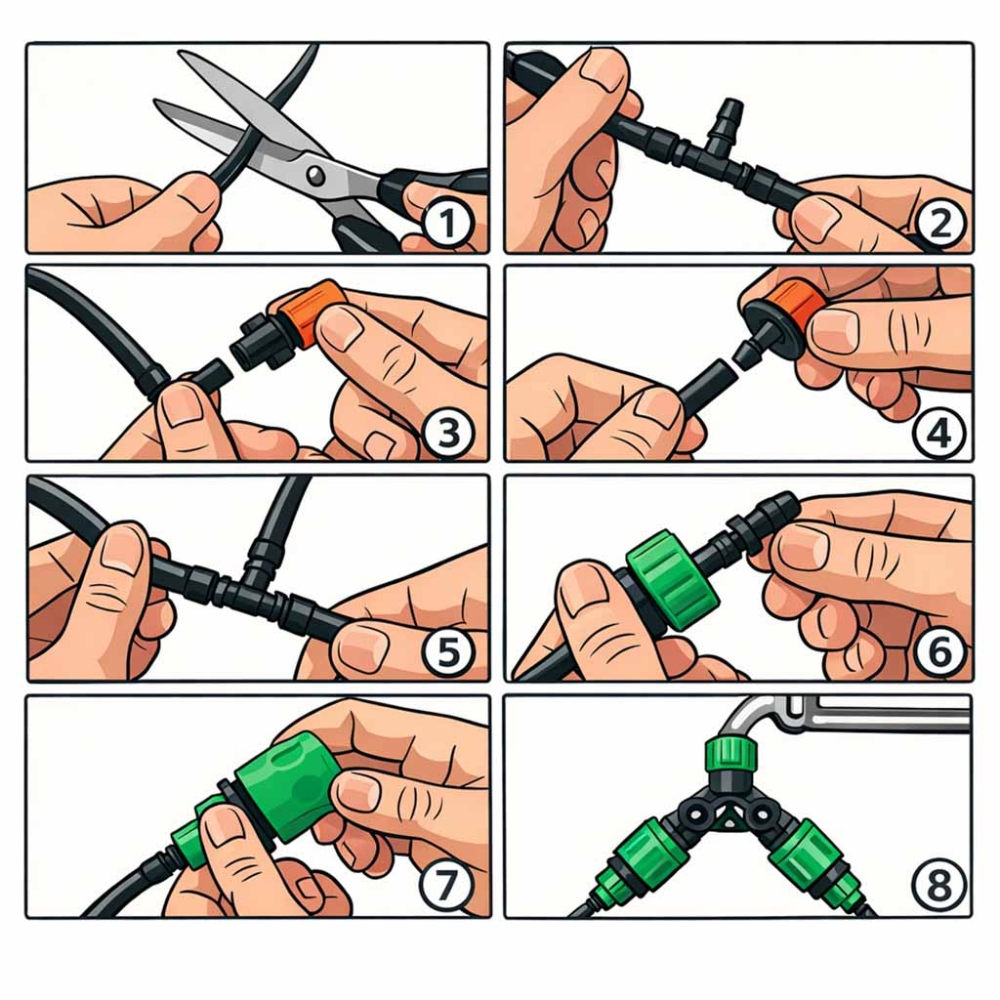 1
2
3
4
5
6
7
8