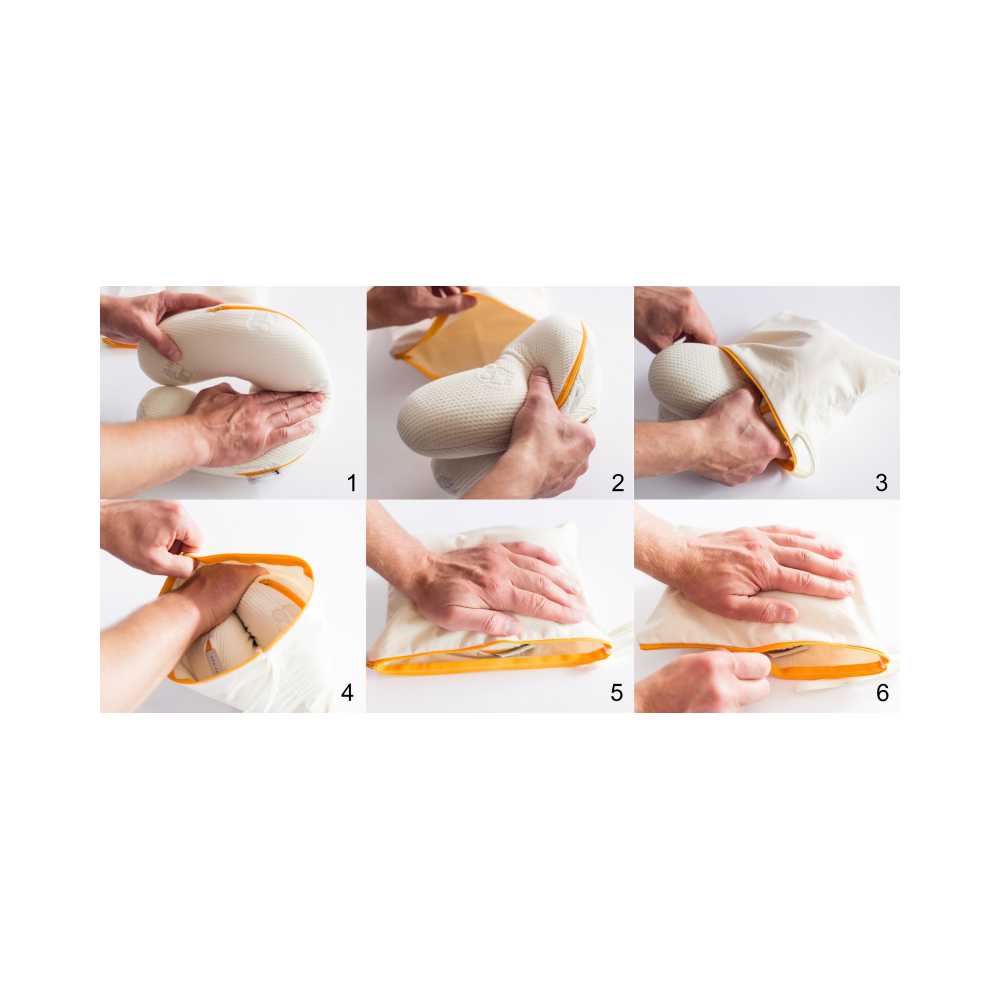 1
2
3
4
5
6