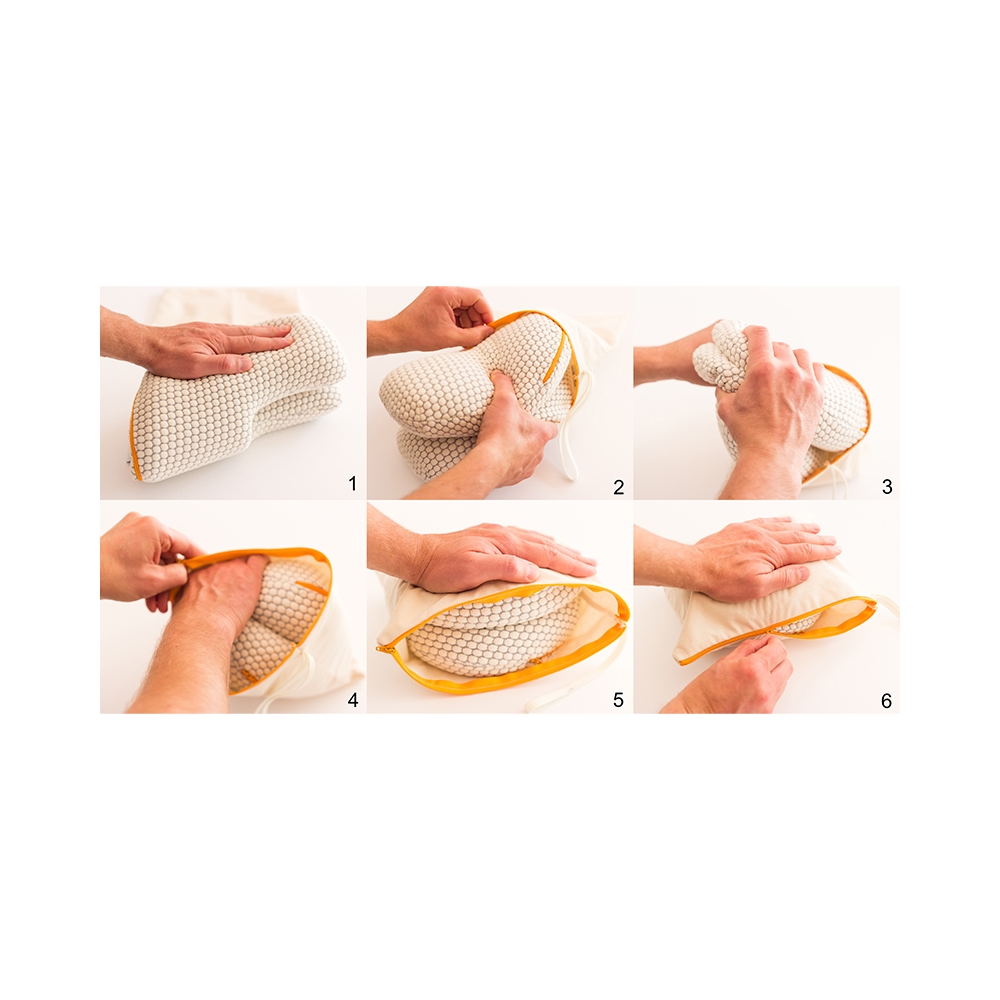 1
2
3
4
5
6